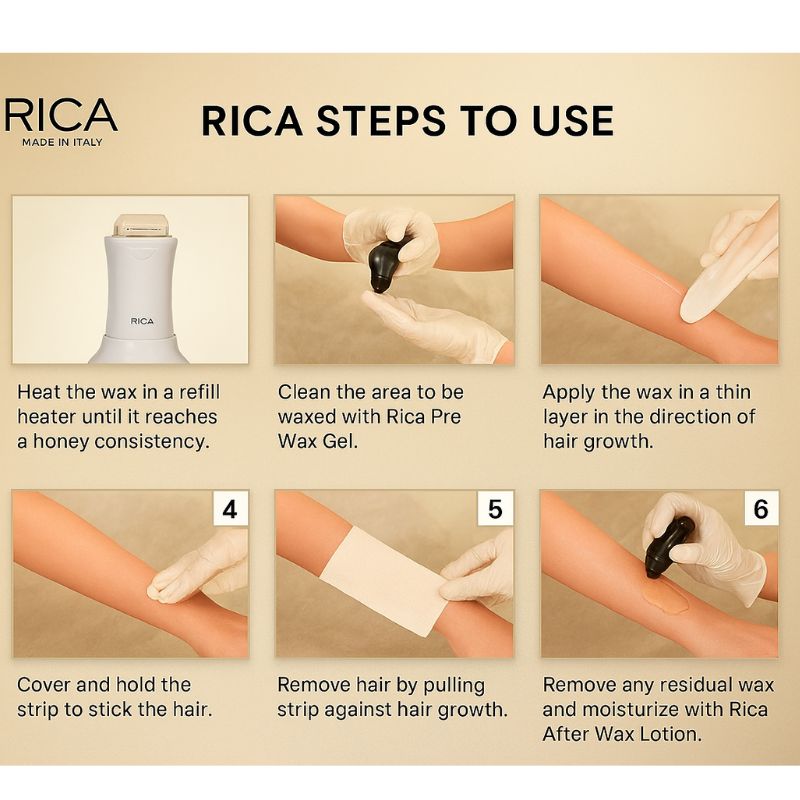 RICA
MADE IN ITALY

RICA STEPS TO USE

RICA

Heat the wax in a refill heater until it reaches a honey consistency.

Clean the area to be waxed with Rica Pre Wax Gel.

Apply the wax in a thin layer in the direction of hair growth.

4

Cover and hold the strip to stick the hair.

5

Remove hair by pulling strip against hair growth.

6

Remove any residual wax and moisturize with Rica After Wax Lotion.