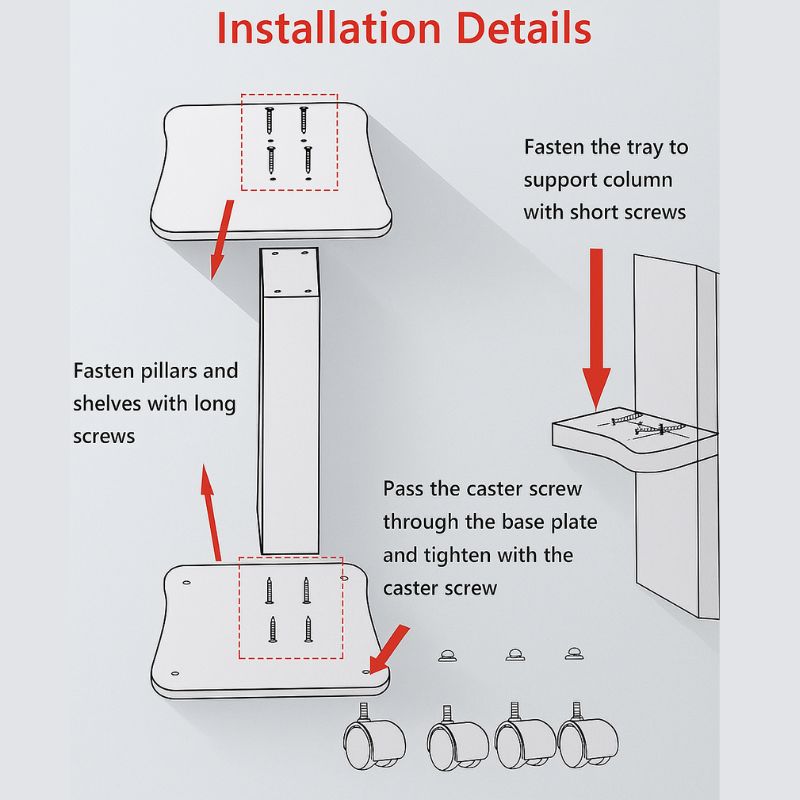 Installation Details

Fasten the tray to support column with short screws

Fasten pillars and shelves with long screws

Pass the caster screw through the base plate and tighten with the caster screw